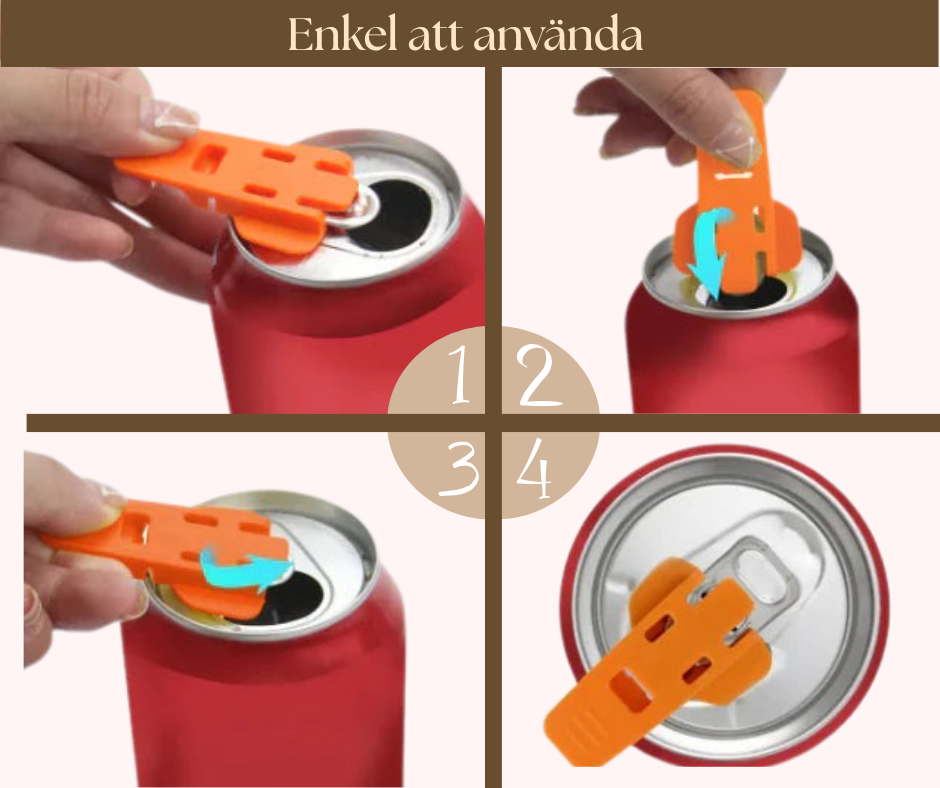 Enkel att använda

1 2
3 4