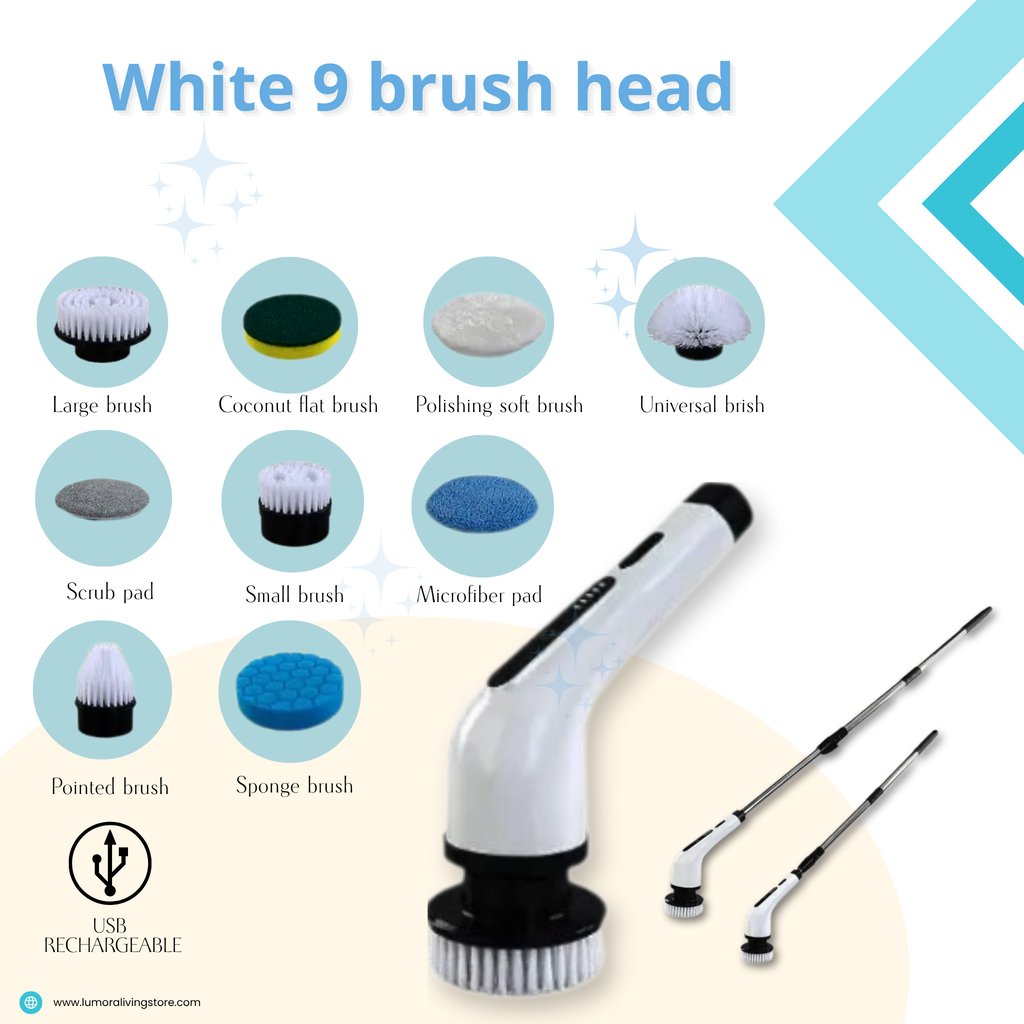 White 9 brush head

Large brush

Coconut flat brush

Polishing soft brush

Universal brish

Scrub pad

Small brush

Microfiber pad

Pointed brush

Sponge brush

USB RECHARGEABLE

www.lumoralivingstore.com